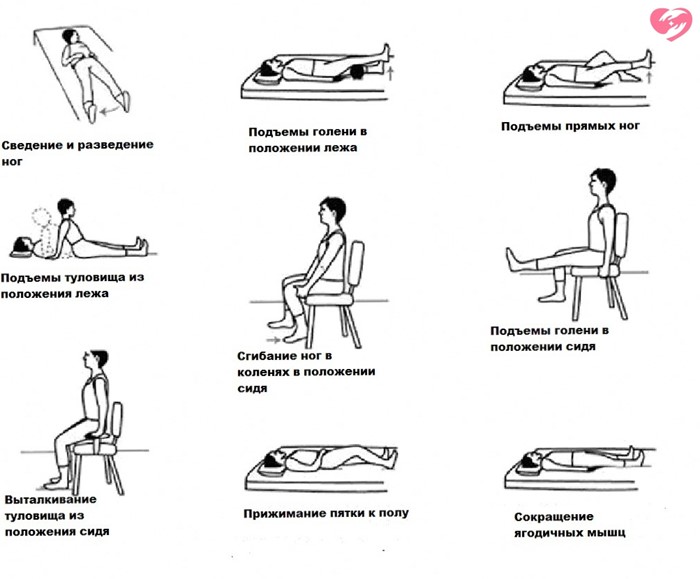 Сведение и разведение ног

Подъемы голени в положении лежа

Подъемы прямых ног

Подъемы туловища из положения лежа

Сгибание ног в коленях в положении сидя

Подъемы голени в положении сидя

Выталкивание туловища из положения сидя

Прижимание пятки к полу

Сокращение ягодичных мышц